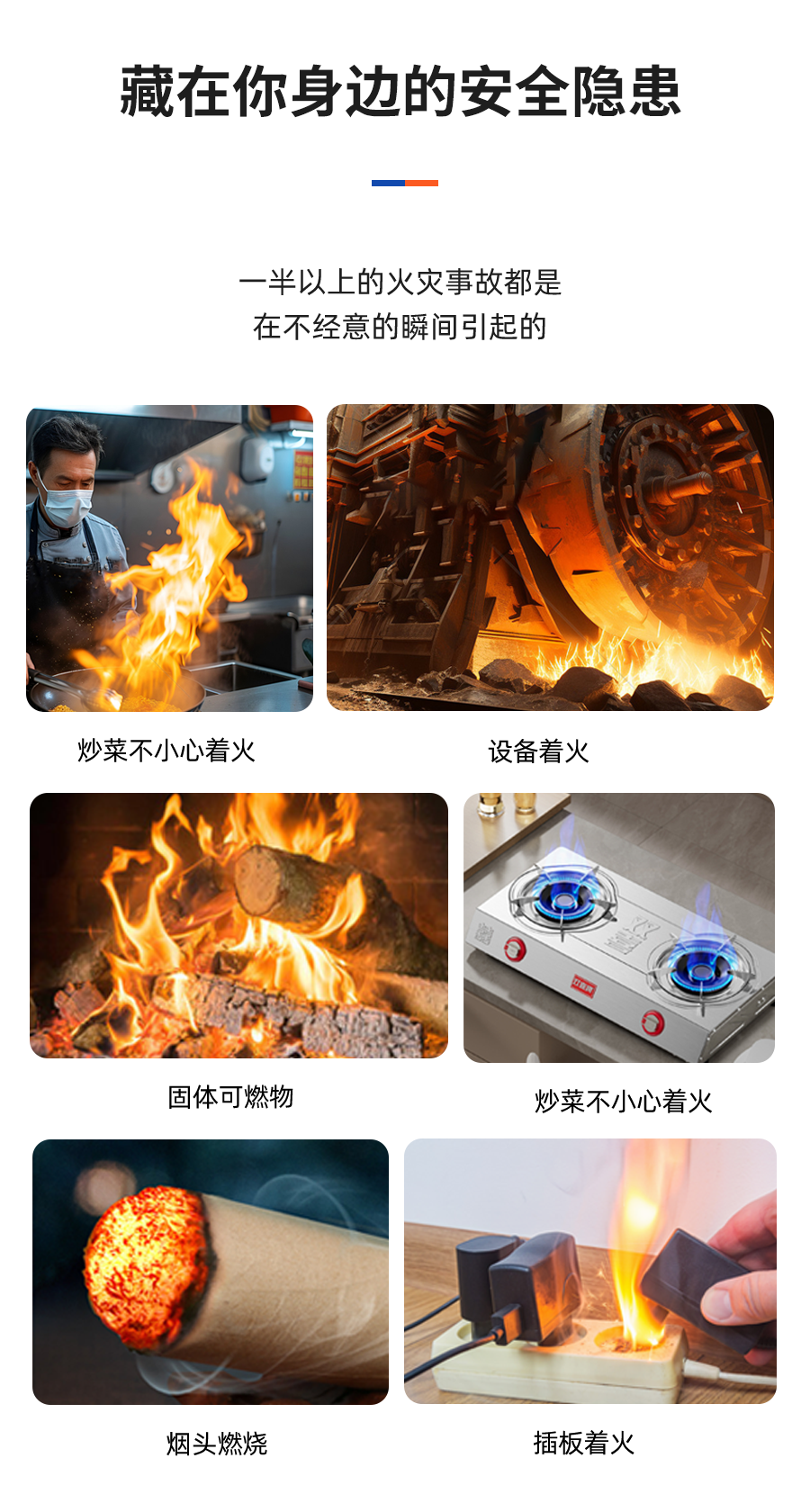 藏在你身边的安全隐患

一半以上的火灾事故都是
在不经意的瞬间引起的

炒菜不小心着火

设备着火

固体可燃物

炒菜不小心着火

烟头燃烧

插板着火